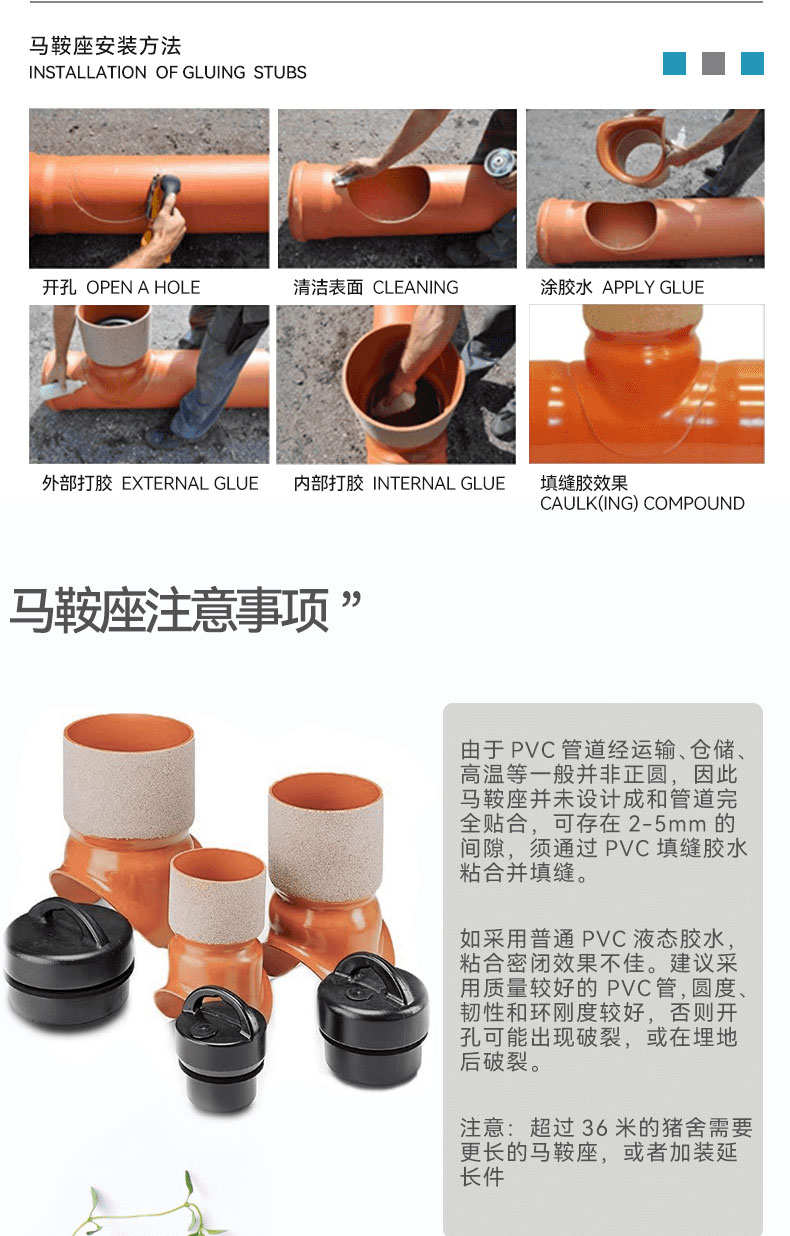 马鞍座安装方法
INSTALLATION OF GLUING STUBS

开孔 OPEN A HOLE

清洁表面 CLEANING

涂胶水 APPLY GLUE

外部打胶 EXTERNAL GLUE

内部打胶 INTERNAL GLUE

填缝胶效果
CAULK(ING) COMPOUND

马鞍座注意事项 ”

由于 PVC 管道经运输、仓储、高温等一般并非正圆，因此马鞍座并未设计成和管道完全贴合，可存在 2-5mm 的间隙，须通过 PVC 填缝胶水粘合并填缝。

如采用普通 PVC 液态胶水，粘合密闭效果不佳。建议采用质量较好的 PVC 管，圆度、韧性和环刚度较好，否则开孔可能出现破裂，或在埋地后破裂。

注意：超过 36 米的猪舍需要更长的马鞍座，或者加装延长件