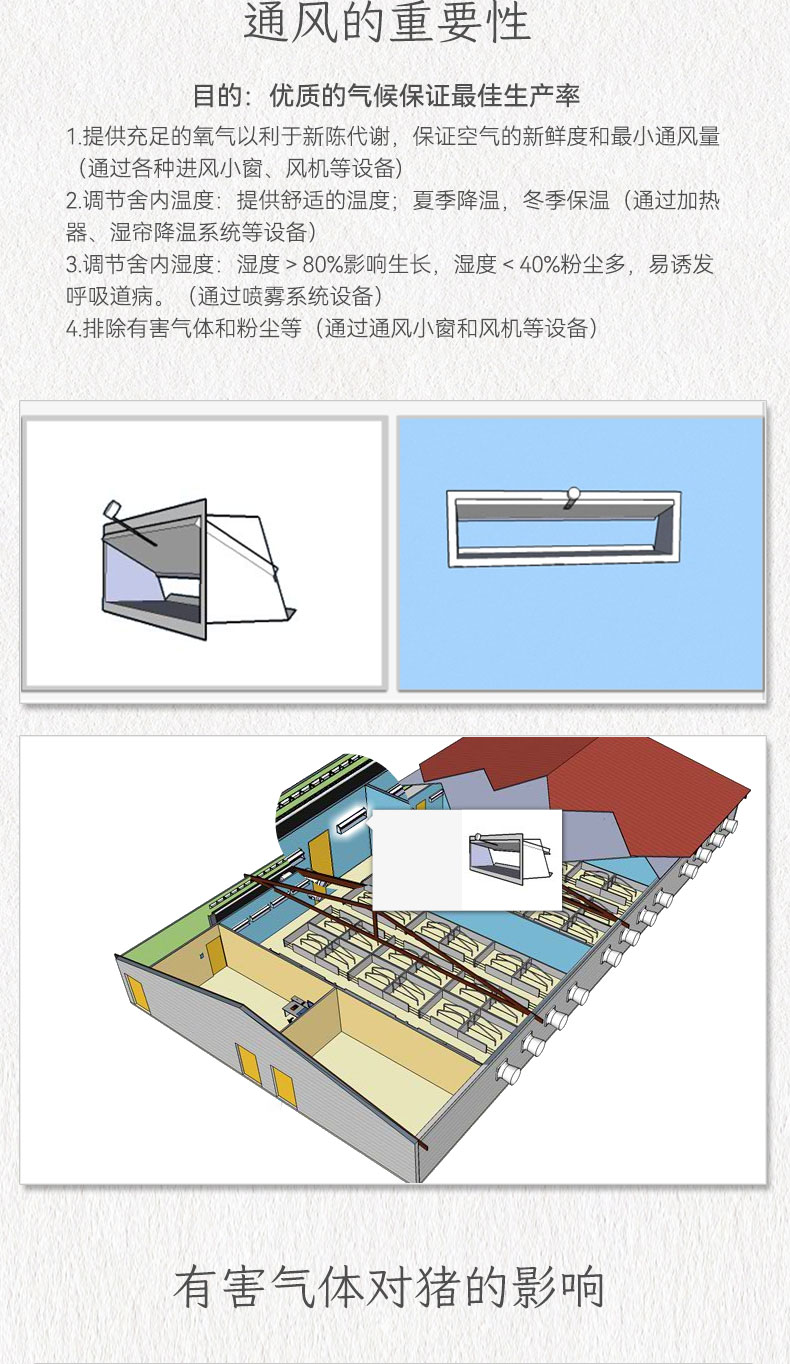 通风的重要性

目的：优质的气候保证最佳生产率

1.提供充足的氧气以利于新陈代谢，保证空气的新鲜度和最小通风量（通过各种进风小窗、风机等设备）
2.调节舍内温度：提供舒适的温度；夏季降温，冬季保温（通过加热器、湿帘降温系统等设备）
3.调节舍内湿度：湿度 > 80%影响生长，湿度 < 40%粉尘多，易诱发呼吸道病。（通过喷雾系统设备）
4.排除有害气体和粉尘等（通过通风小窗和风机等设备）

有害气体对猪的影响